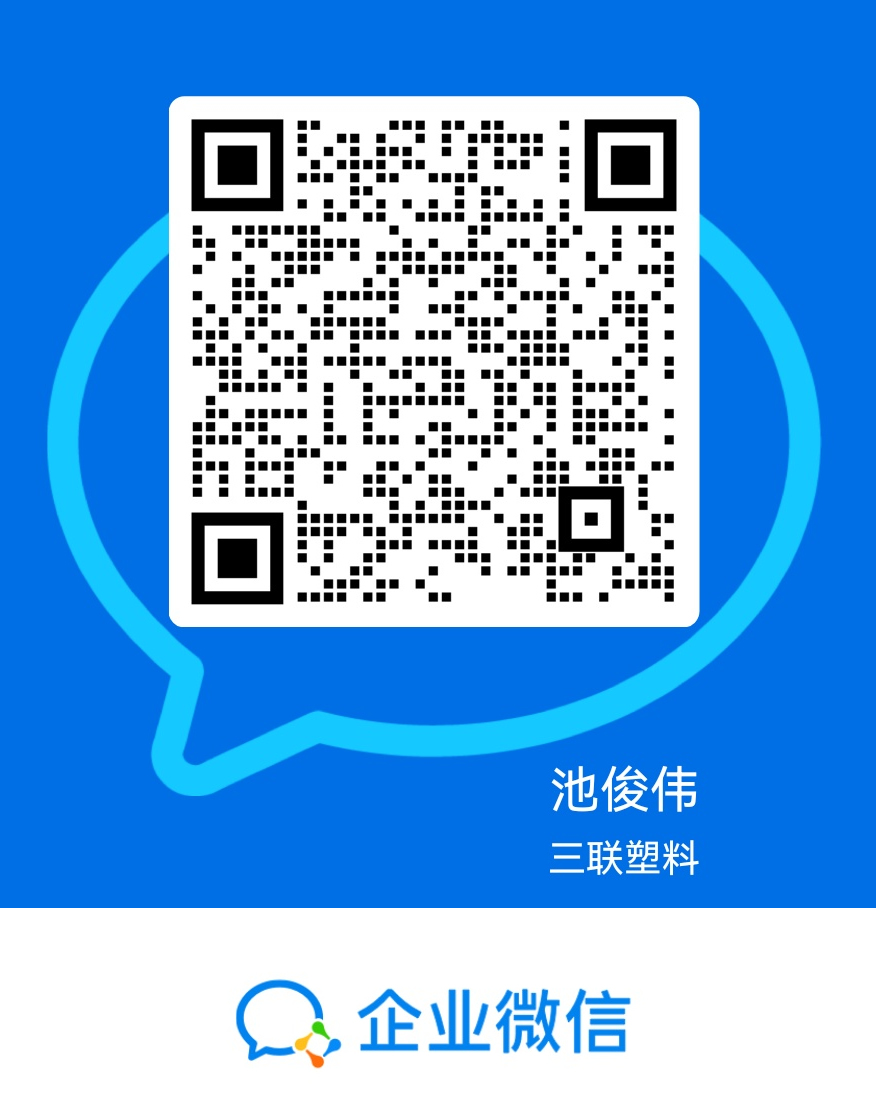 池俊伟
三联塑料

企业微信